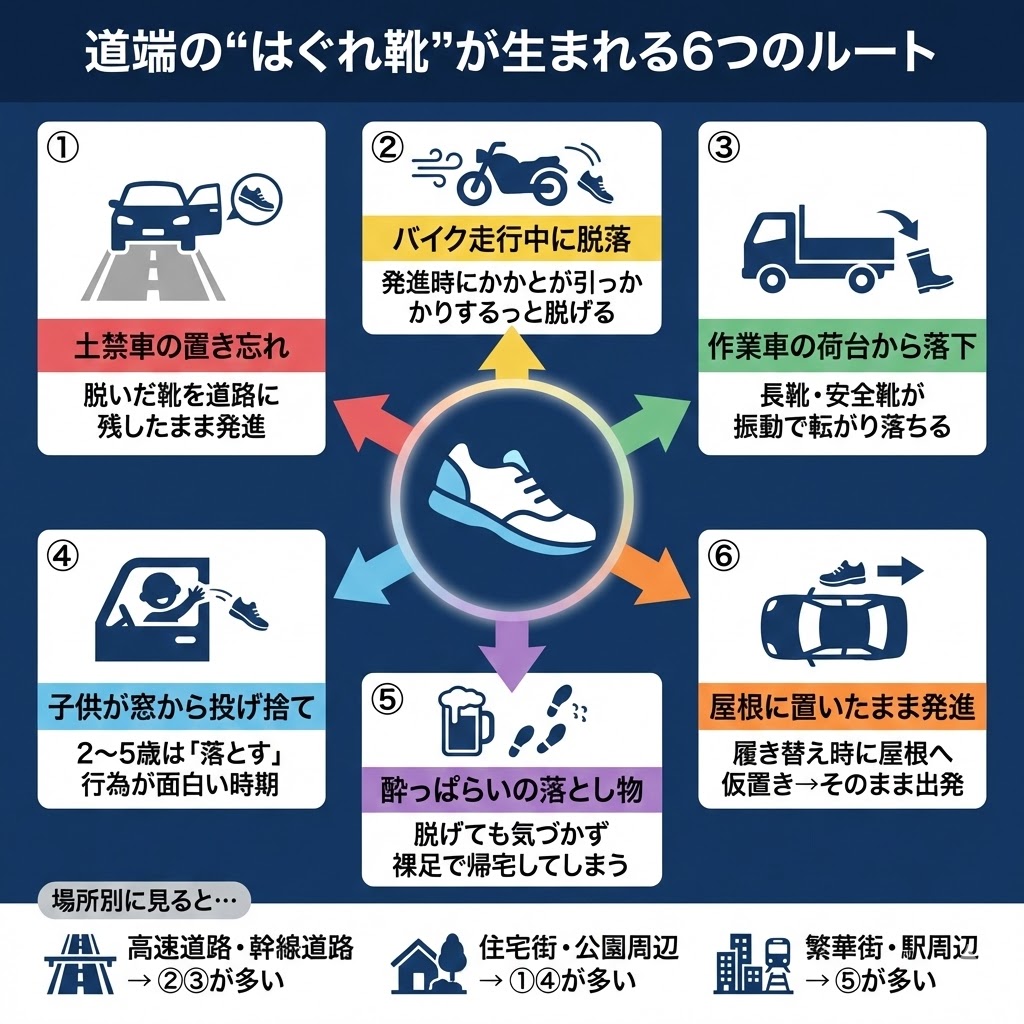 道端の“はぐれ靴”が生まれる6つのルート

①

土禁車の置き忘れ

脱いだ靴を道路に残したまま発進

②

バイク走行中に脱落

発進時にかかとが引っかかりするっと脱げる

③

作業車の荷台から落下

長靴・安全靴が振動で転がり落ちる

④

子供が窓から投げ捨て

2〜5歳は「落とす」行為が面白い時期

⑤

酔っぱらいの落とし物

脱げても気づかず裸足で帰宅してしまう

⑥

屋根に置いたまま発進

履き替え時に屋根へ仮置き→そのまま出発

場所別に見ると…

高速道路・幹線道路 → ②③が多い

住宅街・公園周辺 → ①④が多い

繁華街・駅周辺 → ⑤が多い