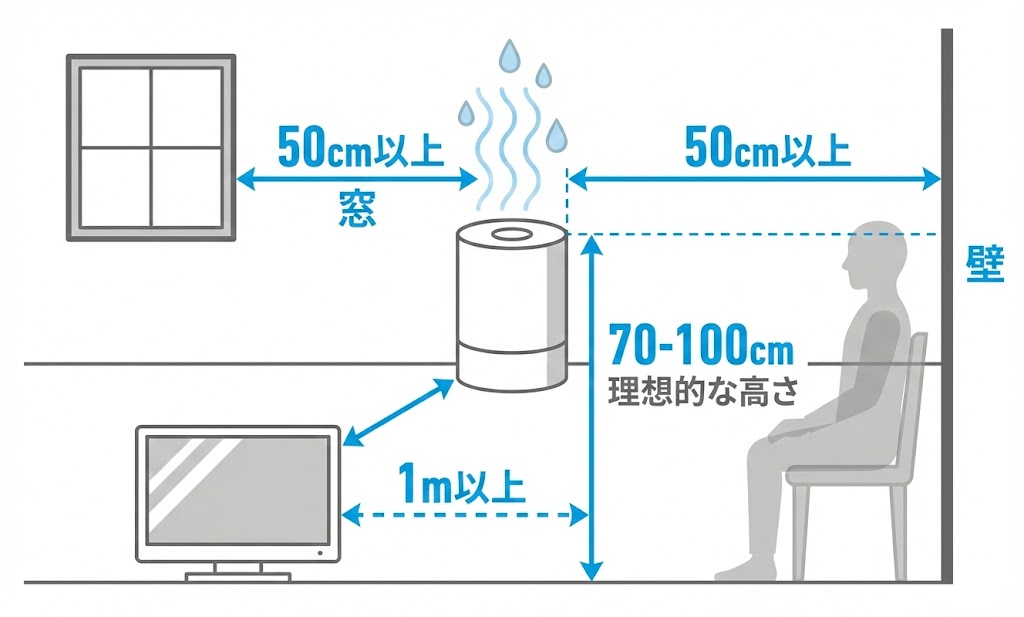 50cm以上
窓

50cm以上

壁

70-100cm
理想的な高さ

1m以上