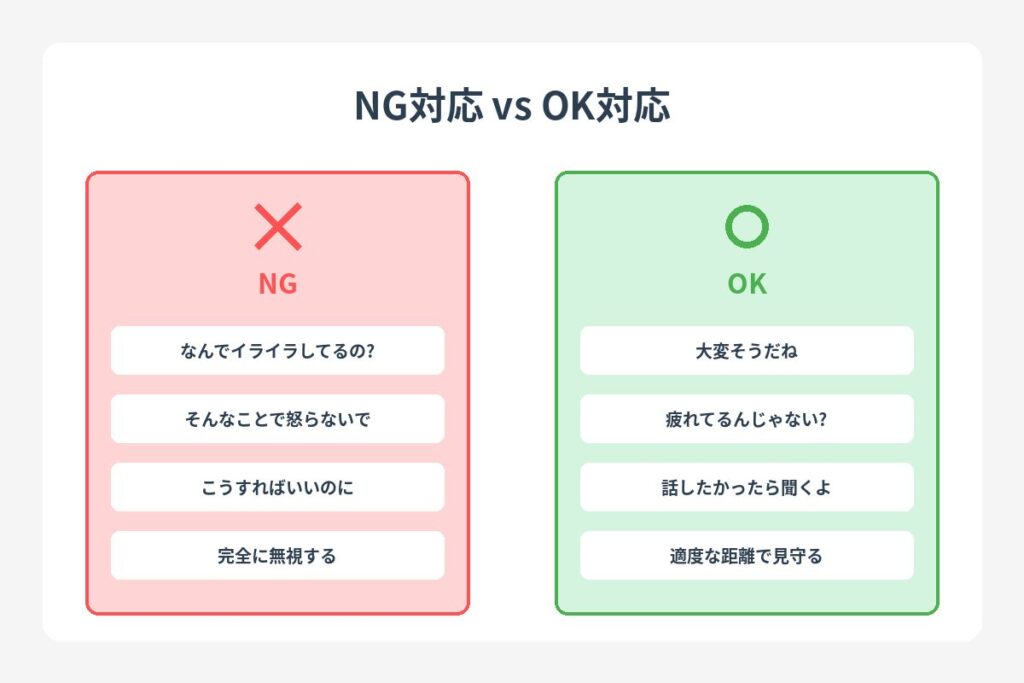 NG対応 vs OK対応

NG

なんでイライラしてるの?

そんなことで怒らないで

こうすればいいのに

完全に無視する

OK

大変そうだね

疲れてるんじゃない?

話したかったら聞くよ

適度な距離で見守る