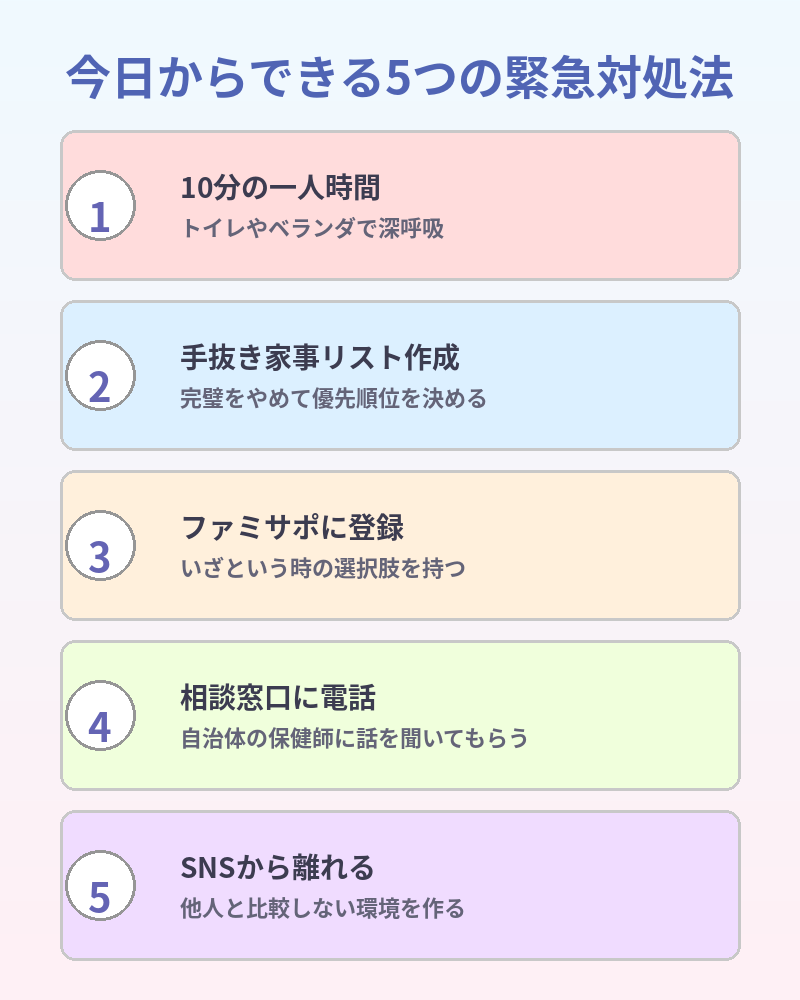 今日からできる5つの緊急対処法

1
10分の一人時間
トイレやベランダで深呼吸

2
手抜き家事リスト作成
完璧をやめて優先順位を決める

3
ファミサポに登録
いざという時の選択肢を持つ

4
相談窓口に電話
自治体の保健師に話を聞いてもらう

5
SNSから離れる
他人と比較しない環境を作る