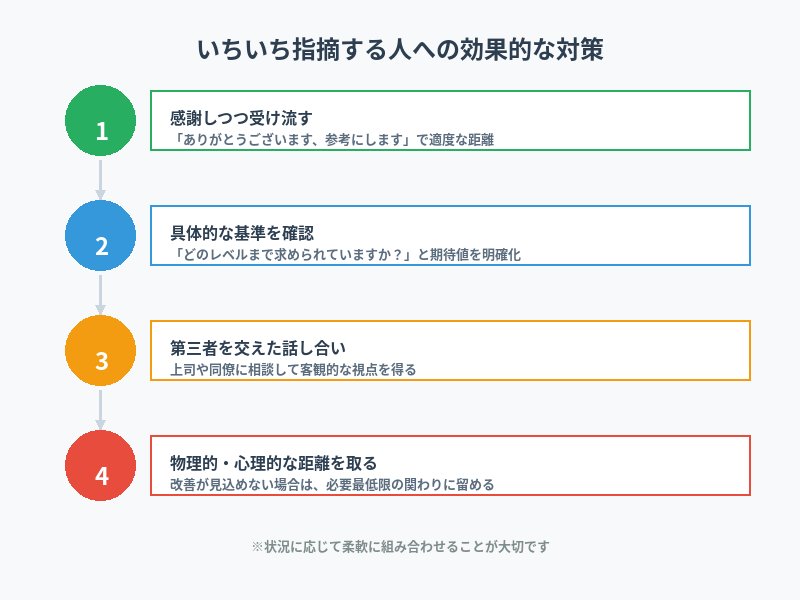 いちいち指摘する人への効果的な対策

1
感謝しつつ受け流す
「ありがとうございます、参考にします」で適度な距離

2
具体的な基準を確認
「どのレベルまで求められていますか？」と期待値を明確化

3
第三者を交えた話し合い
上司や同僚に相談して客観的な視点を得る

4
物理的・心理的な距離を取る
改善が見込めない場合は、必要最低限の関わりに留める

※状況に応じて柔軟に組み合わせることが大切です