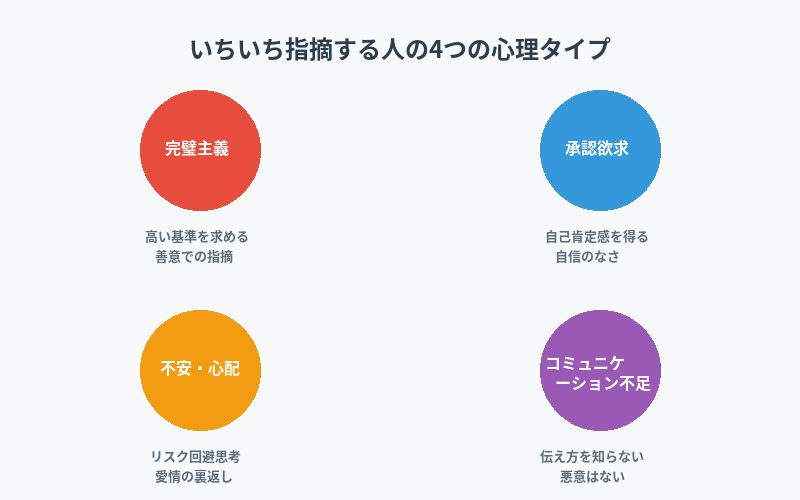 いちいち指摘する人の4つの心理タイプ

完璧主義

高い基準を求める
善意での指摘

承認欲求

自己肯定感を得る
自信のなさ

不安・心配

リスク回避思考
愛情の裏返し

コミュニケーション不足

伝え方を知らない
悪意はない