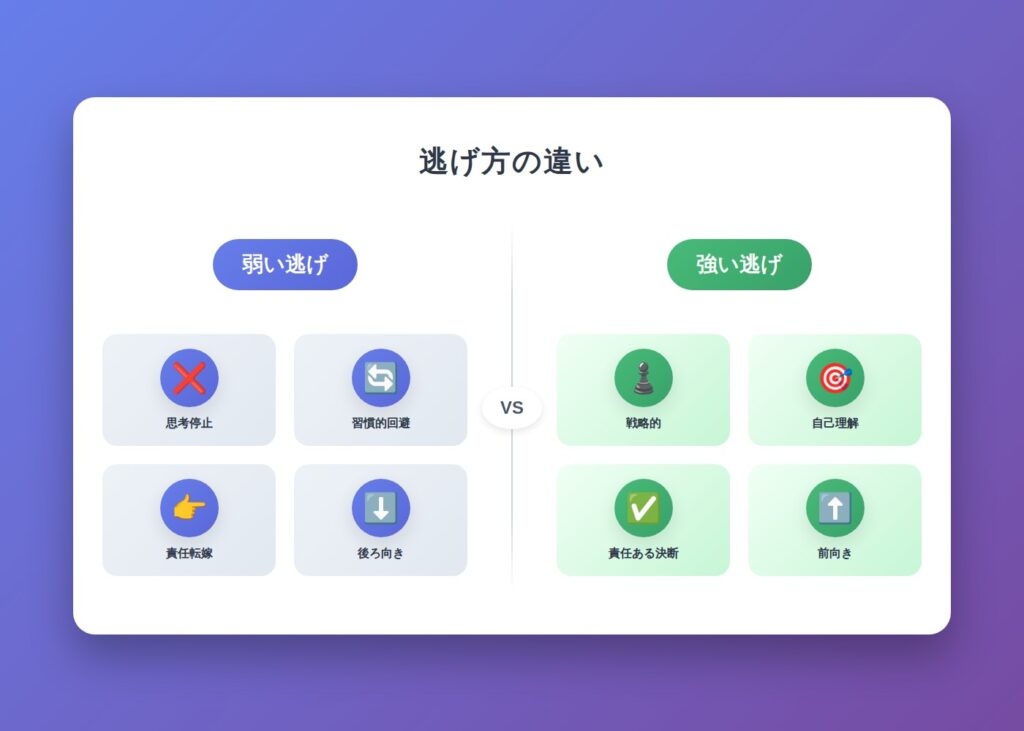 逃げ方の違い

弱い逃げ

思考停止

習慣的回避

責任転嫁

後ろ向き

VS

強い逃げ

戦略的

自己理解

責任ある決断

前向き