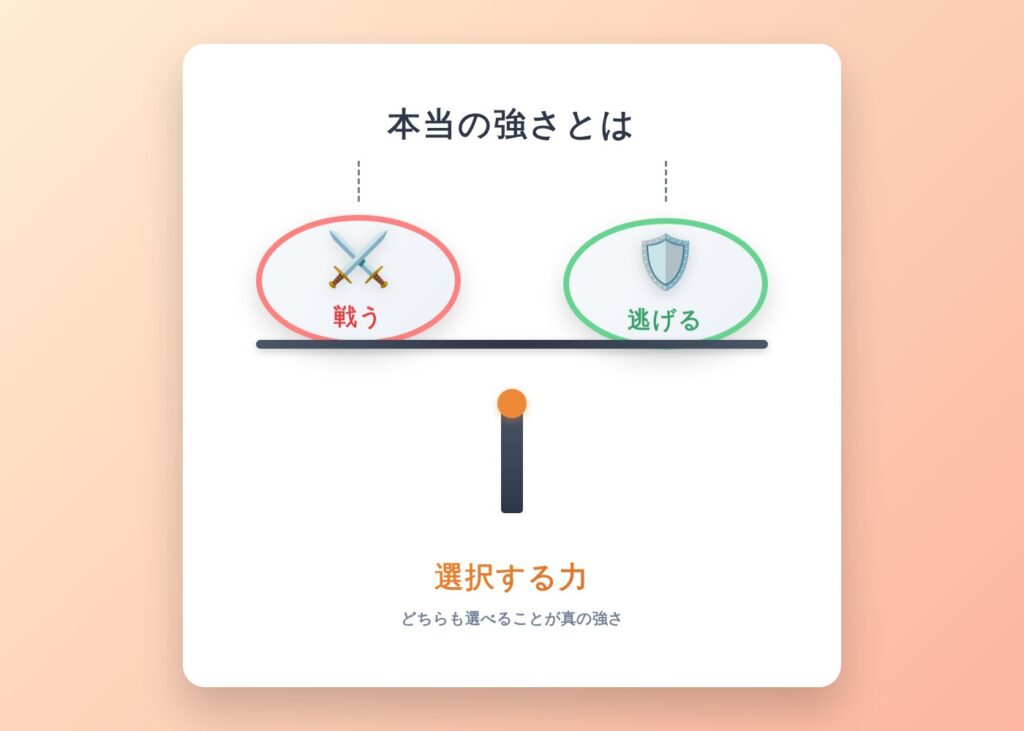 本当の強さとは

戦う

逃げる

選択する力

どちらも選べることが真の強さ