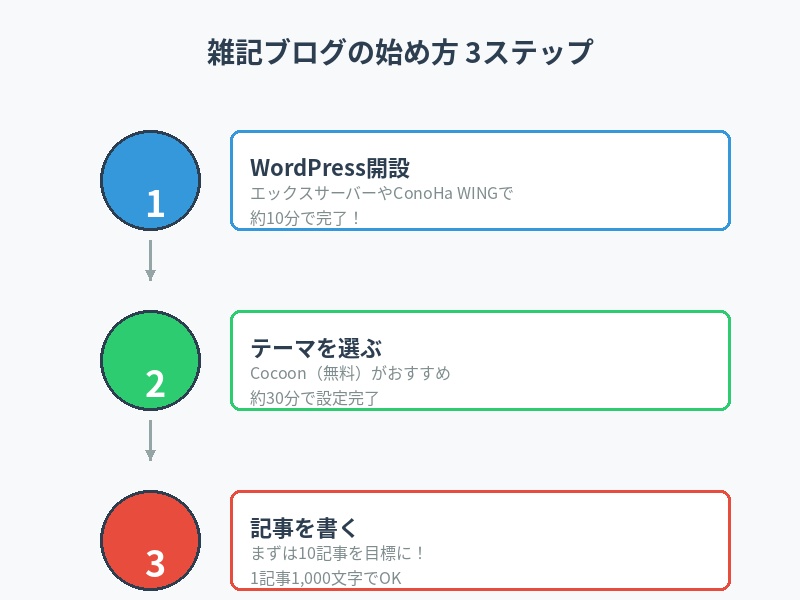 雑記ブログの始め方 3ステップ

1

WordPress開設
エックスサーバーやConoHa WINGで
約10分で完了！

2

テーマを選ぶ
Cocoon（無料）がおすすめ
約30分で設定完了

3

記事を書く
まずは10記事を目標に！
1記事1,000文字でOK