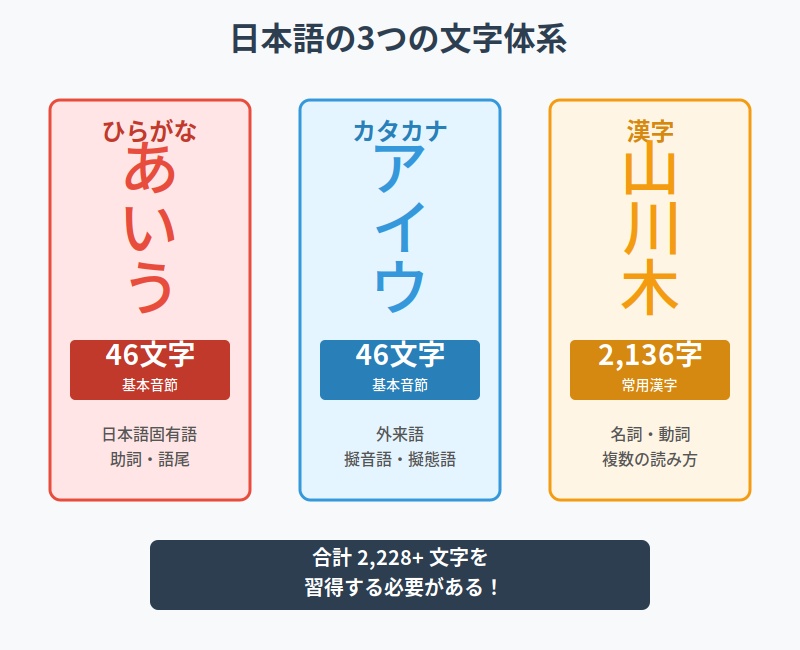 日本語の3つの文字体系

ひらがな
あ
い
う
46文字
基本音節
日本語固有語
助詞・語尾

カタカナ
ア
イ
ウ
46文字
基本音節
外来語
擬音語・擬態語

漢字
山
川
木
2,136字
常用漢字
名詞・動詞
複数の読み方

合計 2,228+ 文字を
習得する必要がある！