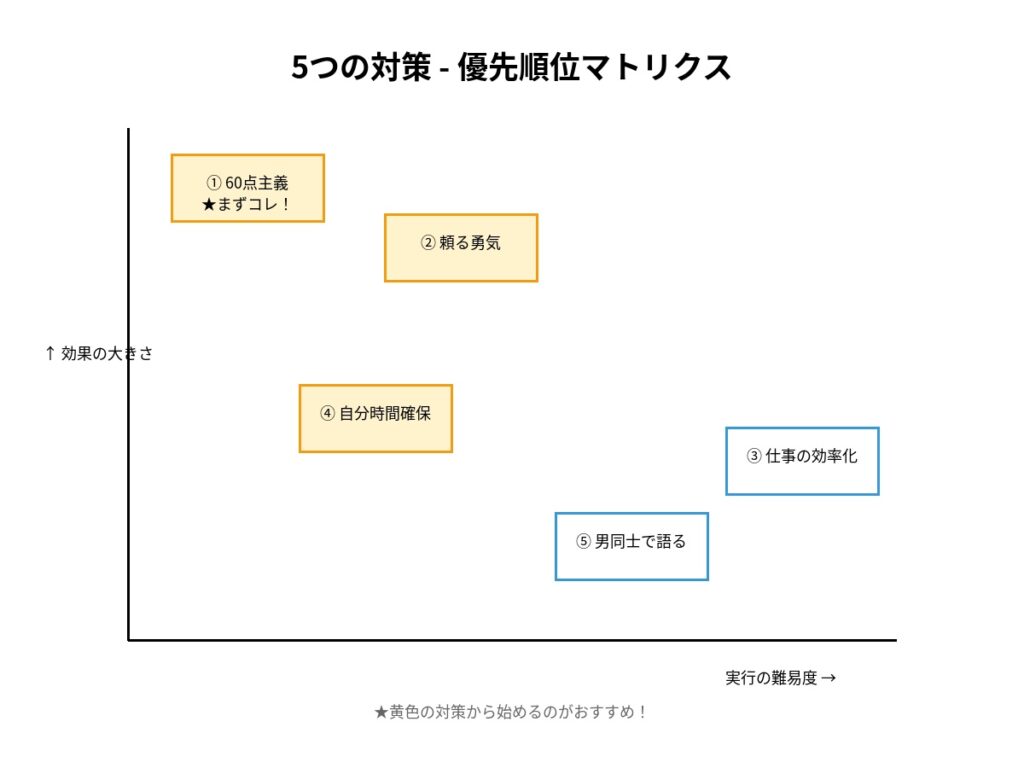 5つの対策 - 優先順位マトリクス

① 60点主義
★まずコレ！

② 頼る勇気

↑ 効果の大きさ

④ 自分時間確保

③ 仕事の効率化

⑤ 男同士で語る

実行の難易度 →

★黄色の対策から始めるのがおすすめ！