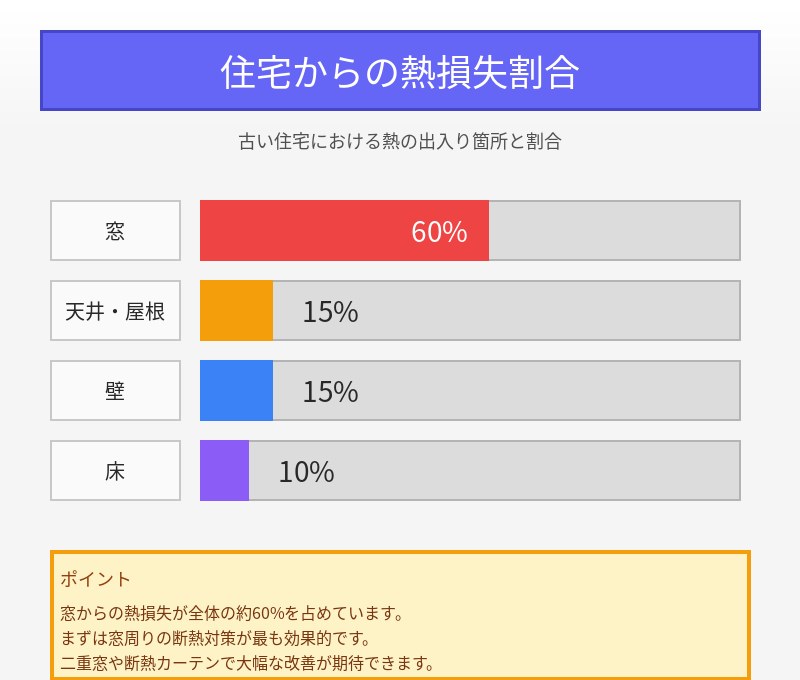 住宅からの熱損失割合

古い住宅における熱の出入り箇所と割合

窓
60%

天井・屋根
15%

壁
15%

床
10%

ポイント

窓からの熱損失が全体の約60%を占めています。
まずは窓周りの断熱対策が最も効果的です。
二重窓や断熱カーテンで大幅な改善が期待できます。