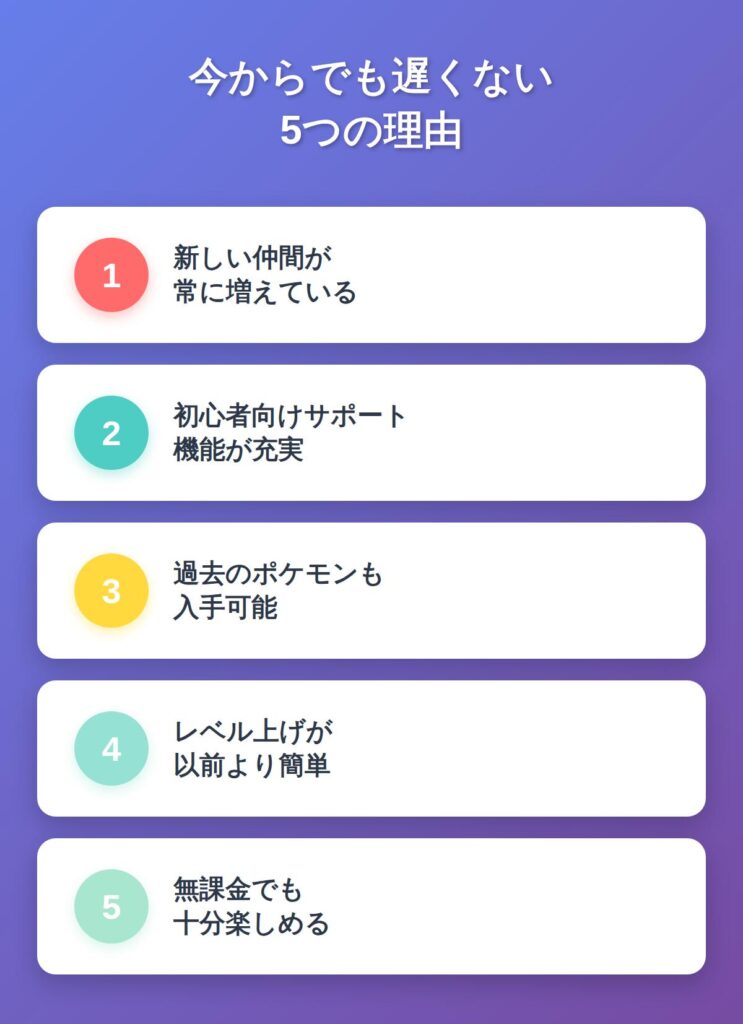 今からでも遅くない
5つの理由

1
新しい仲間が
常に増えている

2
初心者向けサポート
機能が充実

3
過去のポケモンも
入手可能

4
レベル上げが
以前より簡単

5
無課金でも
十分楽しめる